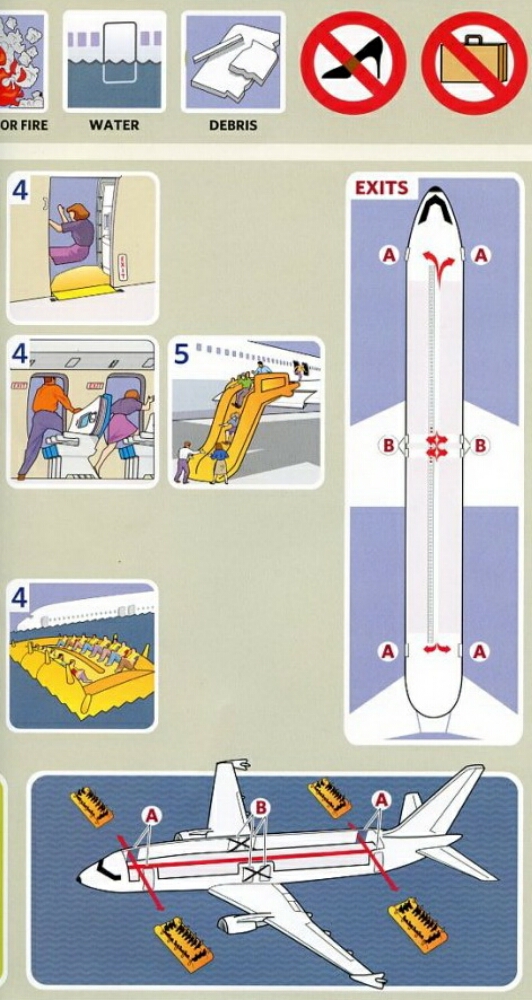 OR FIRE
WATER
DEBRIS

4

4

5

4

EXITS
A A
B B
A A

A
B
A